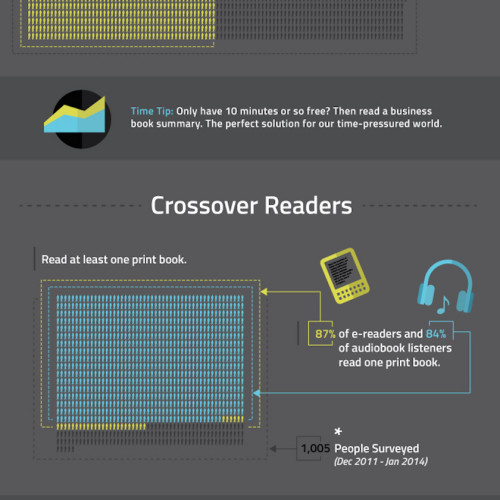 Time Tip: Only have 10 minutes or so free? Then read a business book summary. The perfect solution for our time-pressured world.

Crossover Readers

Read at least one print book.

87% of e-readers and 84% of audiobook listeners read one print book.

*
1,005 People Surveyed
(Dec 2011 - Jan 2014)